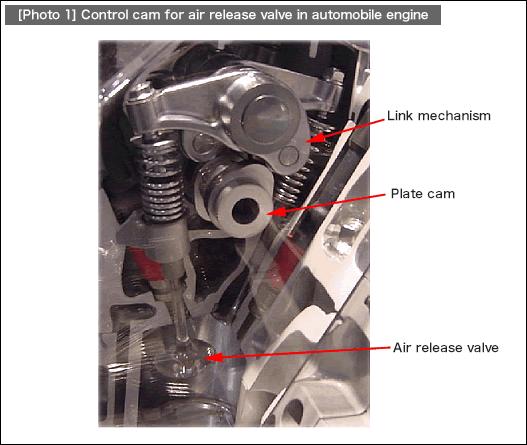 [Photo 1] Control cam for air release valve in automobile engine

Link mechanism

Plate cam

Air release valve