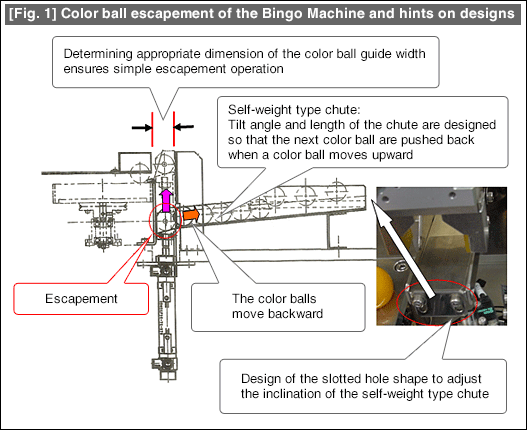 [Fig. 1] Color ball escapement of the Bingo Machine and hints on designs

Determining appropriate dimension of the color ball guide width ensures simple escapement operation

Self-weight type chute:
Tilt angle and length of the chute are designed so that the next color ball are pushed back when a color ball moves upward

Escapement

The color balls move backward

Design of the slotted hole shape to adjust the inclination of the self-weight type chute