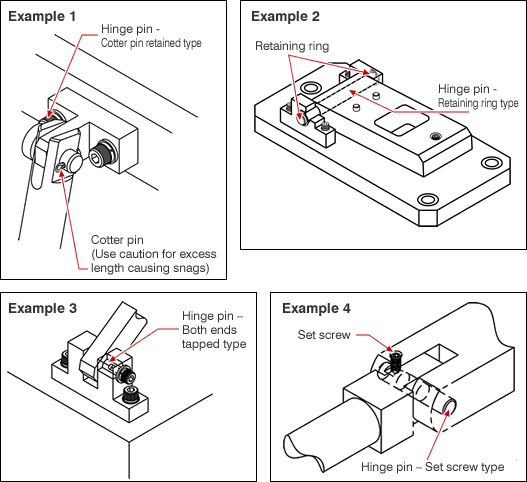 Example 1

Hinge pin - Cotter pin retained type

Cotter pin (Use caution for excess length causing snags)

Example 2

Retaining ring

Hinge pin - Retaining ring type

Example 3

Hinge pin – Both ends tapped type

Example 4

Set screw

Hinge pin – Set screw type