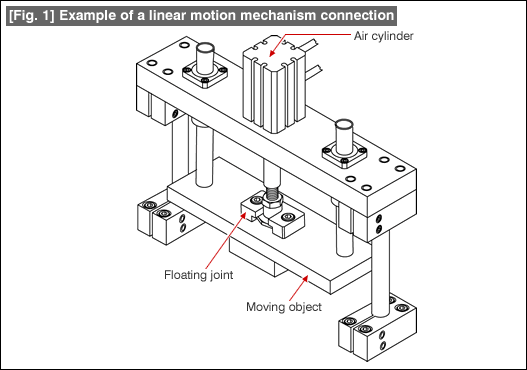 [Fig. 1] Example of a linear motion mechanism connection

Air cylinder

Floating joint

Moving object