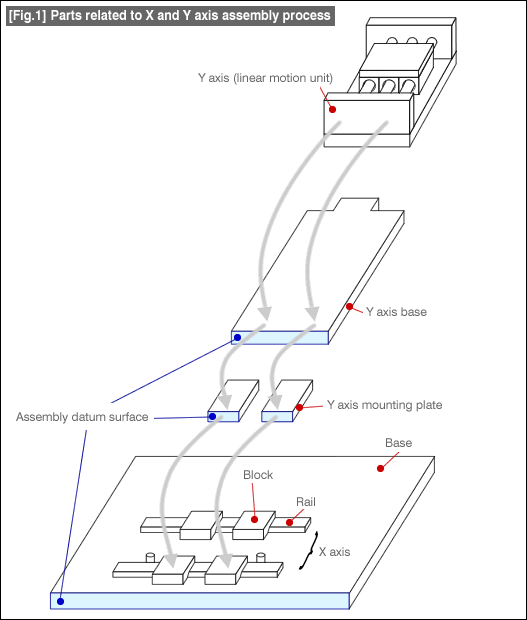 [Fig.1] Parts related to X and Y axis assembly process

Y axis (linear motion unit)

Y axis base

Assembly datum surface

Y axis mounting plate

Base

Block

Rail

X axis