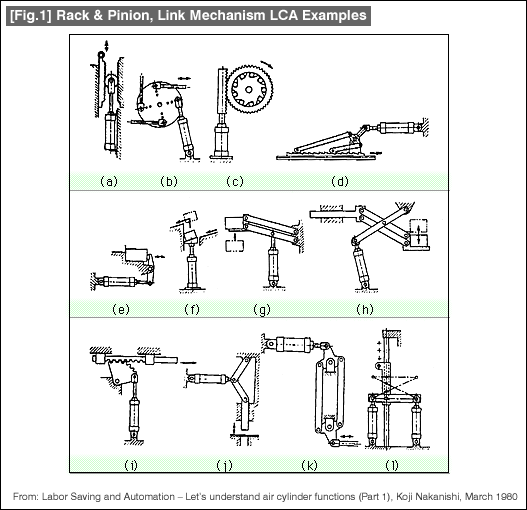 [Fig.1] Rack & Pinion, Link Mechanism LCA Examples

(a) (b) (c) (d)

(e) (f) (g) (h)

(i) (j) (k) (l)

From: Labor Saving and Automation – Let's understand air cylinder functions (Part 1), Koji Nakanishi, March 1980