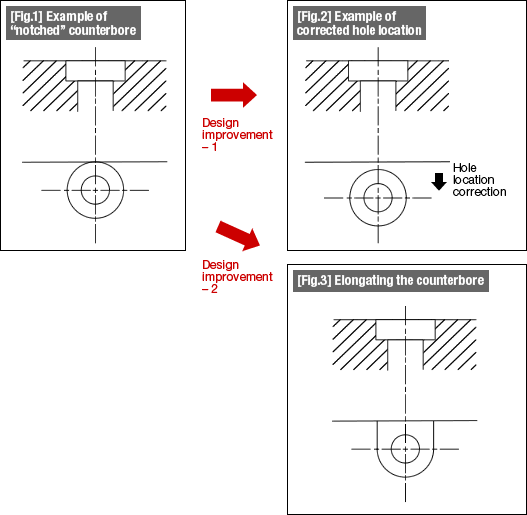 [Fig.1] Example of "notched" counterbore

Design improvement – 1

[Fig.2] Example of corrected hole location

Hole location correction

Design improvement – 2

[Fig.3] Elongating the counterbore