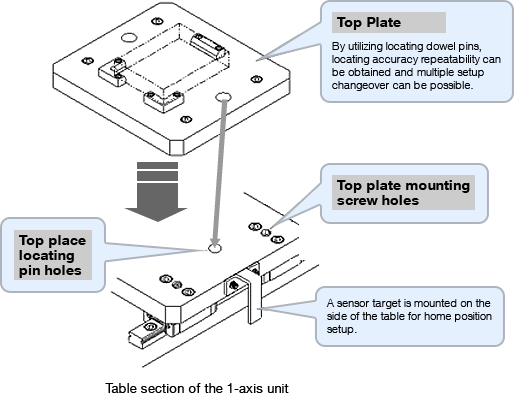 Top Plate

By utilizing locating dowel pins, locating accuracy repeatability can be obtained and multiple setup changeover can be possible.

Top plate mounting screw holes

Top place locating pin holes

A sensor target is mounted on the side of the table for home position setup.

Table section of the 1-axis unit