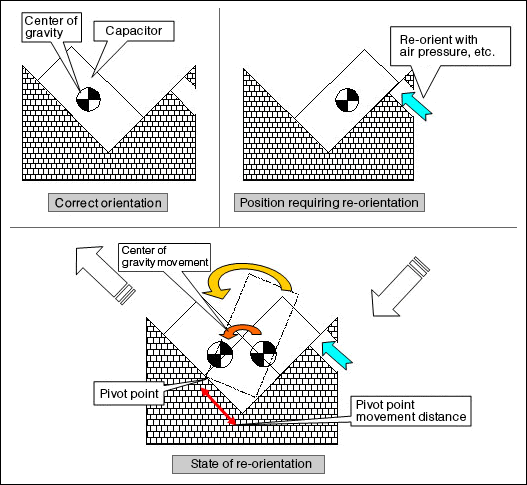 Center of gravity

Capacitor

Correct orientation

Re-orient with air pressure, etc.

Position requiring re-orientation

Center of gravity movement

Pivot point

Pivot point movement distance

State of re-orientation