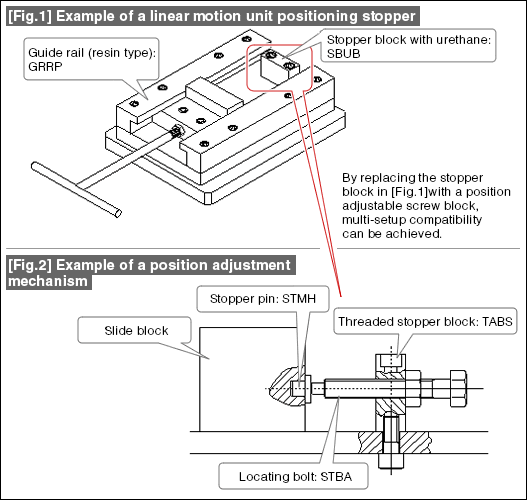 [Fig.1] Example of a linear motion unit positioning stopper

Guide rail (resin type): GRRP

Stopper block with urethane: SBUB

By replacing the stopper block in [Fig.1]with a position adjustable screw block, multi-setup compatibility can be achieved.

[Fig.2] Example of a position adjustment mechanism

Stopper pin: STMH

Slide block

Threaded stopper block: TABS

Locating bolt: STBA