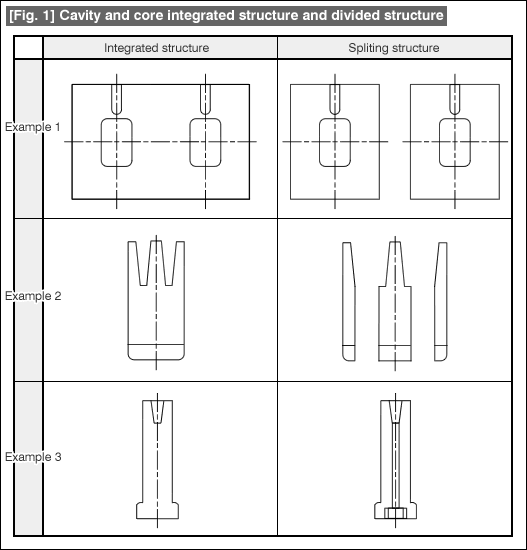 [Fig. 1] Cavity and core integrated structure and divided structure

| | Integrated structure | Spliting structure |
|---|---|---|
| Example 1 | | |
| Example 2 | | |
| Example 3 | | |