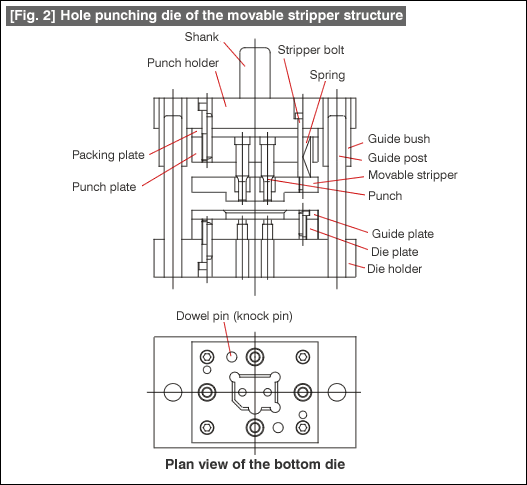 [Fig. 2] Hole punching die of the movable stripper structure

Shank
Stripper bolt
Punch holder
Spring
Guide bush
Guide post
Packing plate
Movable stripper
Punch plate
Punch
Guide plate
Die plate
Die holder

Dowel pin (knock pin)

Plan view of the bottom die