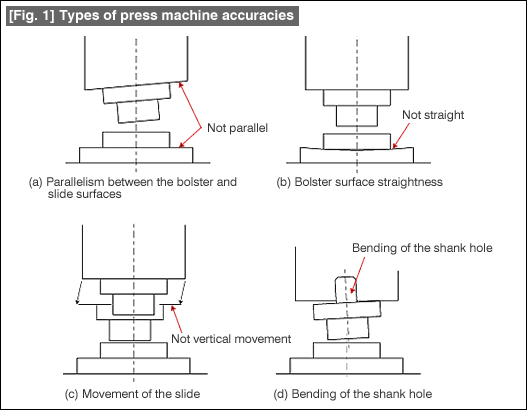 [Fig. 1] Types of press machine accuracies

Not parallel

(a) Parallelism between the bolster and slide surfaces

Not straight

(b) Bolster surface straightness

Not vertical movement

(c) Movement of the slide

Bending of the shank hole

(d) Bending of the shank hole