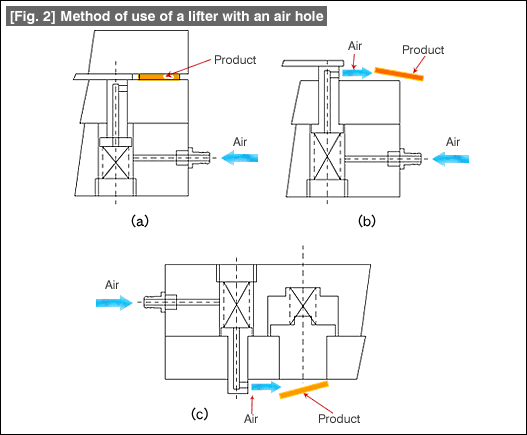 [Fig. 2] Method of use of a lifter with an air hole

Product

Air

(a)

Air

Product

Air

(b)

Air

(c)

Air

Product