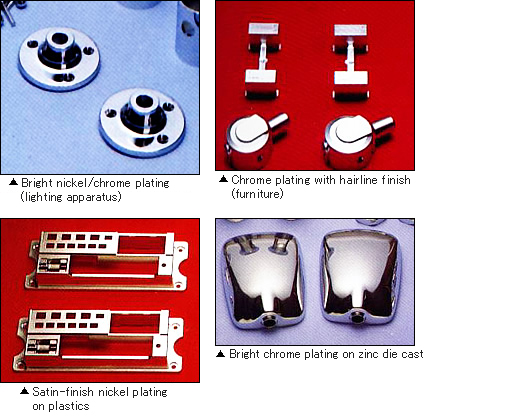 ▲ Bright nickel/chrome plating (lighting apparatus)

▲ Chrome plating with hairline finish (furniture)

▲ Satin-finish nickel plating on plastics

▲ Bright chrome plating on zinc die cast