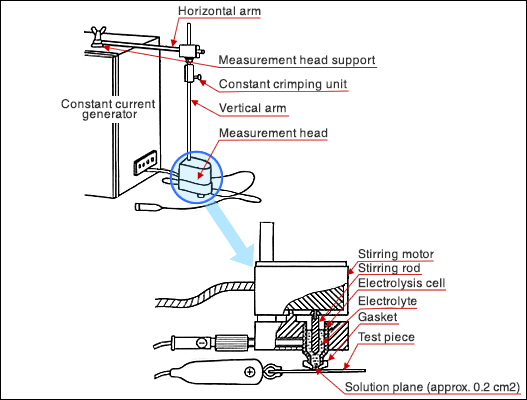 Horizontal arm

Measurement head support

Constant crimping unit

Constant current generator

Vertical arm

Measurement head

Stirring motor

Stirring rod

Electrolysis cell

Electrolyte

Gasket

Test piece

Solution plane (approx. 0.2 cm2)