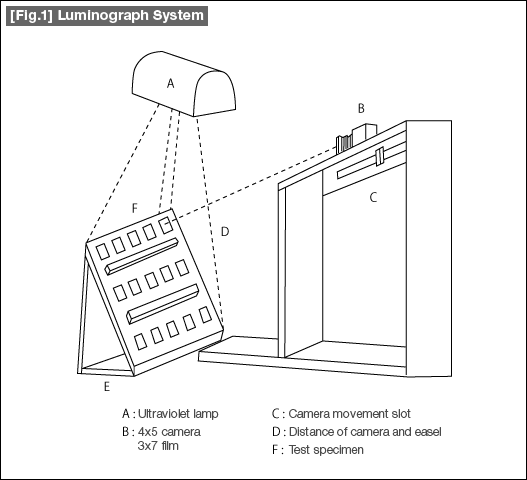 [Fig.1] Luminograph System

A

B

C

F

D

E

A : Ultraviolet lamp
B : 4x5 camera
3x7 film
C : Camera movement slot
D : Distance of camera and easel
F : Test specimen