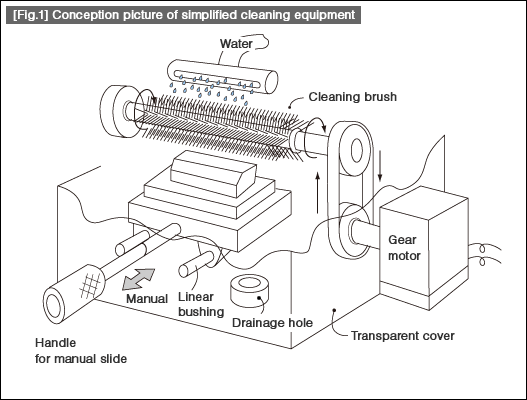 [Fig.1] Conception picture of simplified cleaning equipment

Water

Cleaning brush

Gear motor

Manual

Linear bushing

Drainage hole

Transparent cover

Handle for manual slide